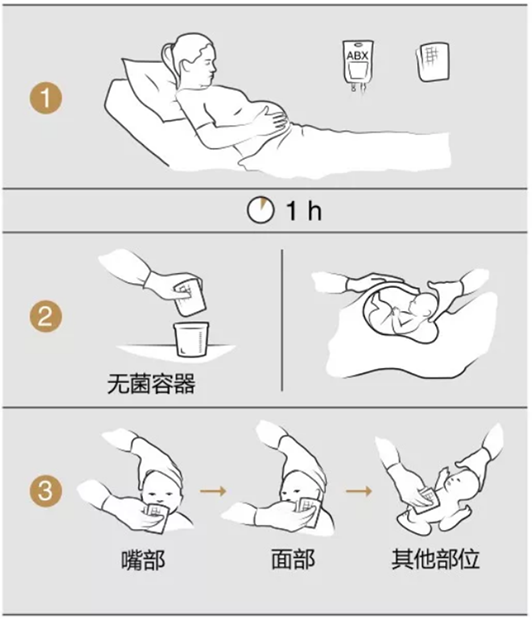 1

ABX

1 h

2

无菌容器

3

嘴部

面部

其他部位